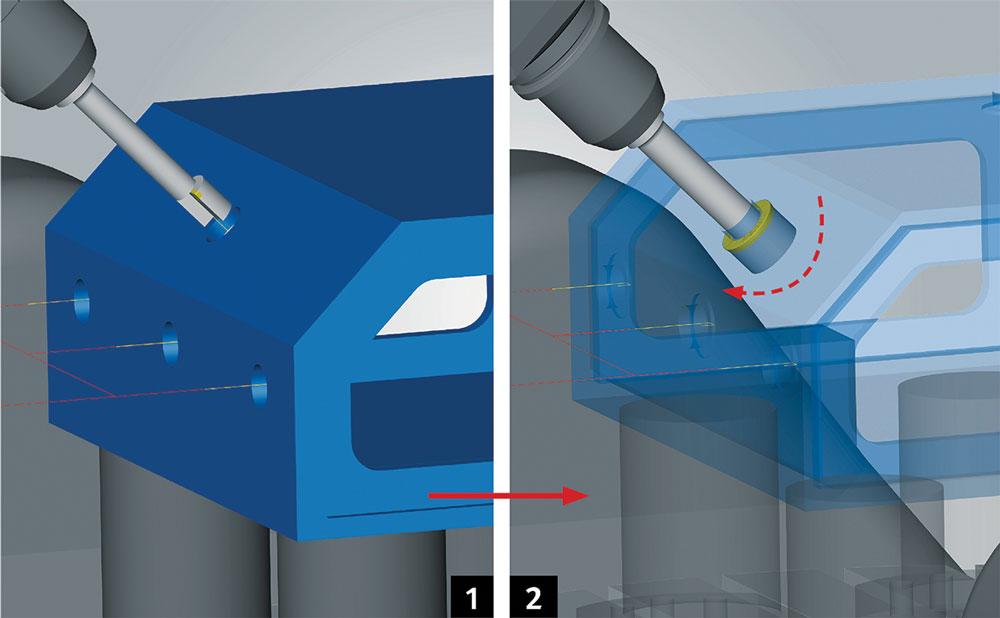 1
2