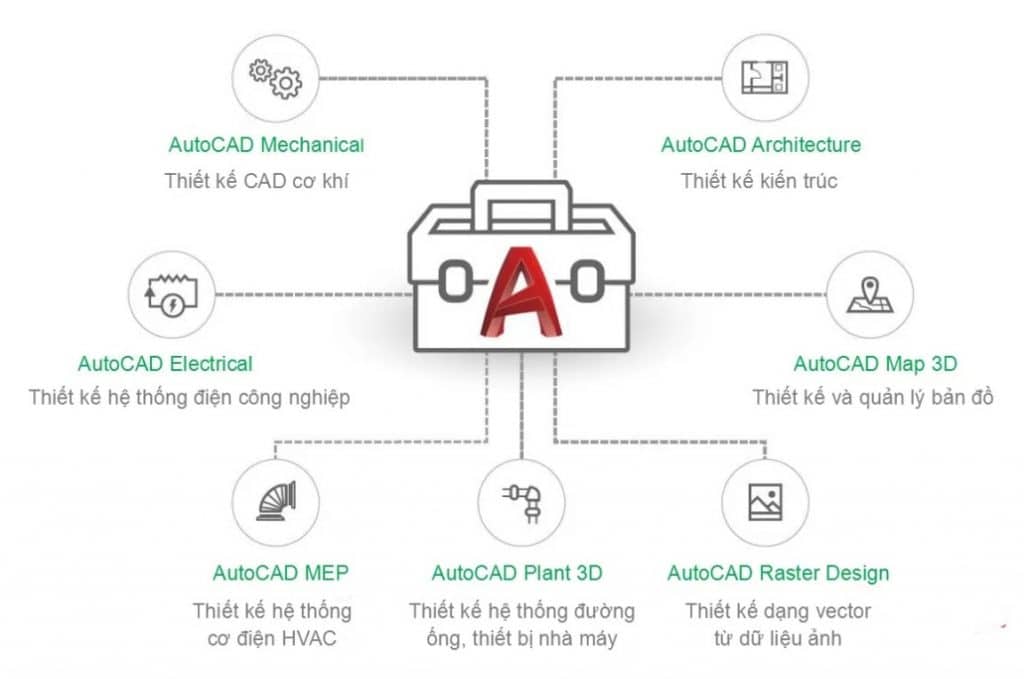 AutoCAD Mechanical
Thiết kế CAD cơ khí

AutoCAD Architecture
Thiết kế kiến trúc

AutoCAD Electrical
Thiết kế hệ thống điện công nghiệp

AutoCAD Map 3D
Thiết kế và quản lý bản đồ

AutoCAD MEP
Thiết kế hệ thống cơ điện HVAC

AutoCAD Plant 3D
Thiết kế hệ thống đường ống, thiết bị nhà máy

AutoCAD Raster Design
Thiết kế dạng vector từ dữ liệu ảnh